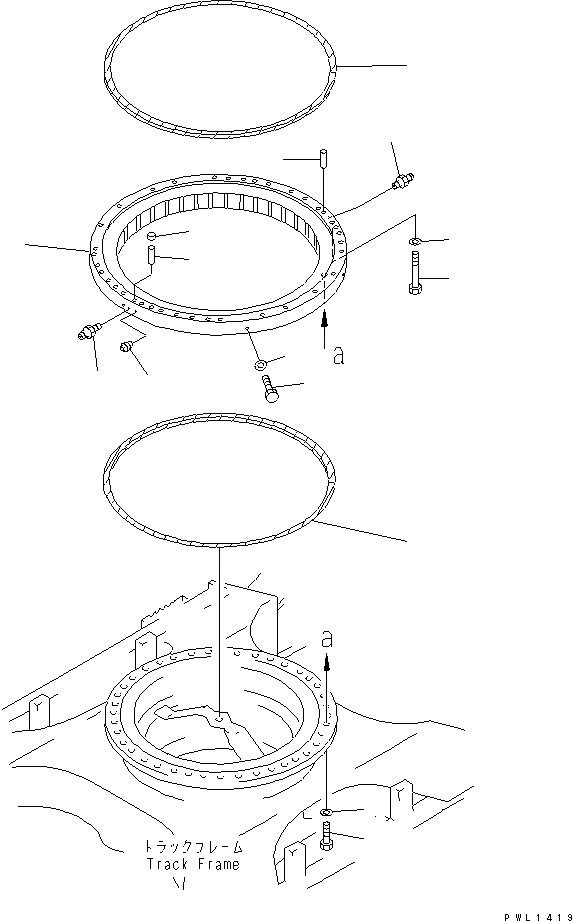 a

a

トラックフレーム
Track Frame

PWL1419