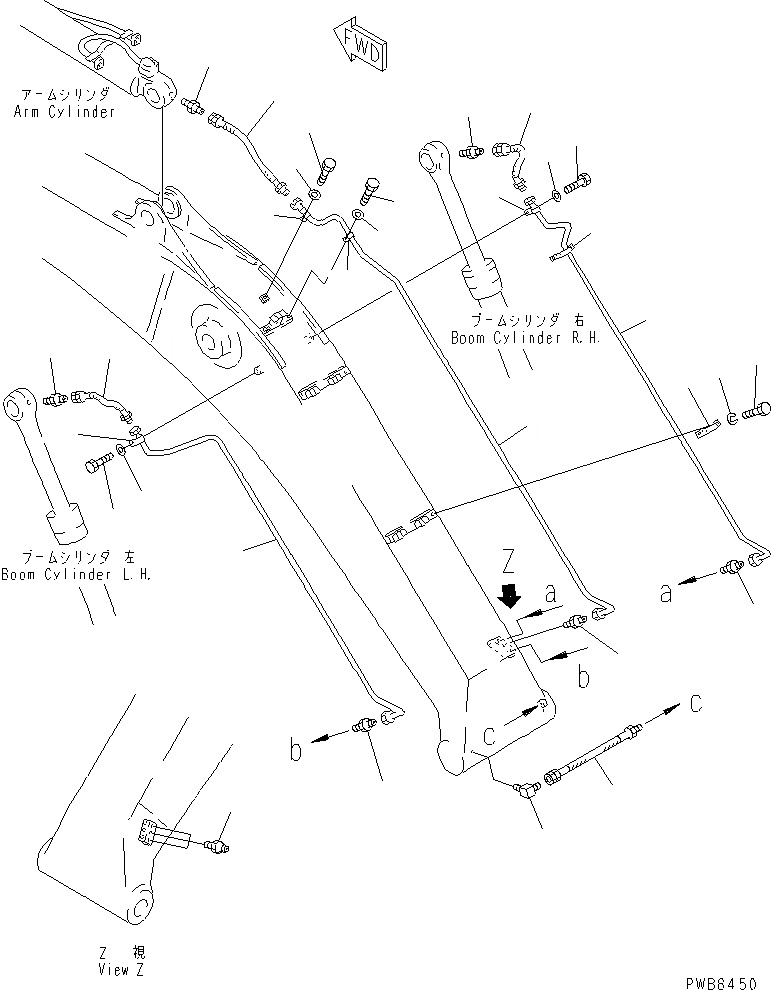 FWD

アームシリンダ
Arm Cylinder

ブームシリンダ 右
Boom Cylinder R.H.

ブームシリンダ 左
Boom Cylinder L.H.

Z

a

a

b

b

c

c

Z 視
View Z

PWB6450