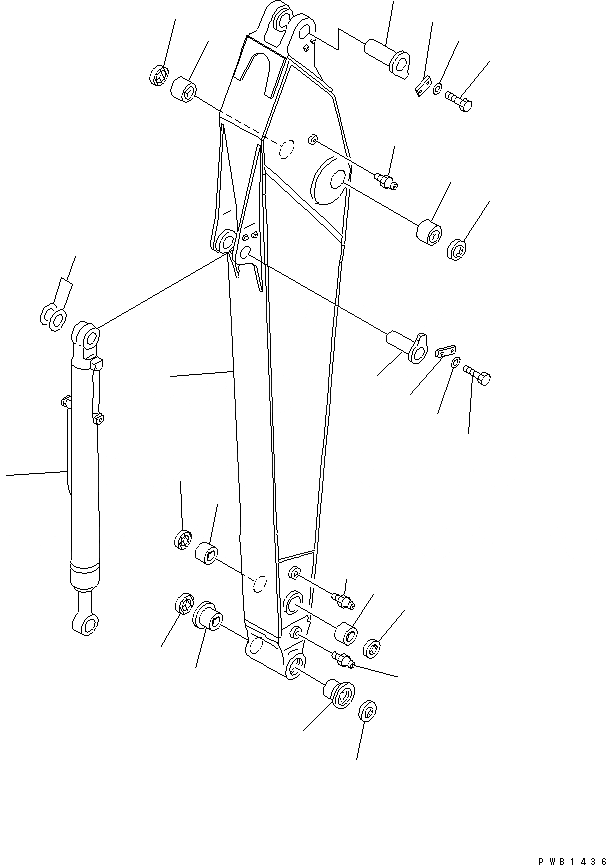 PWB1436