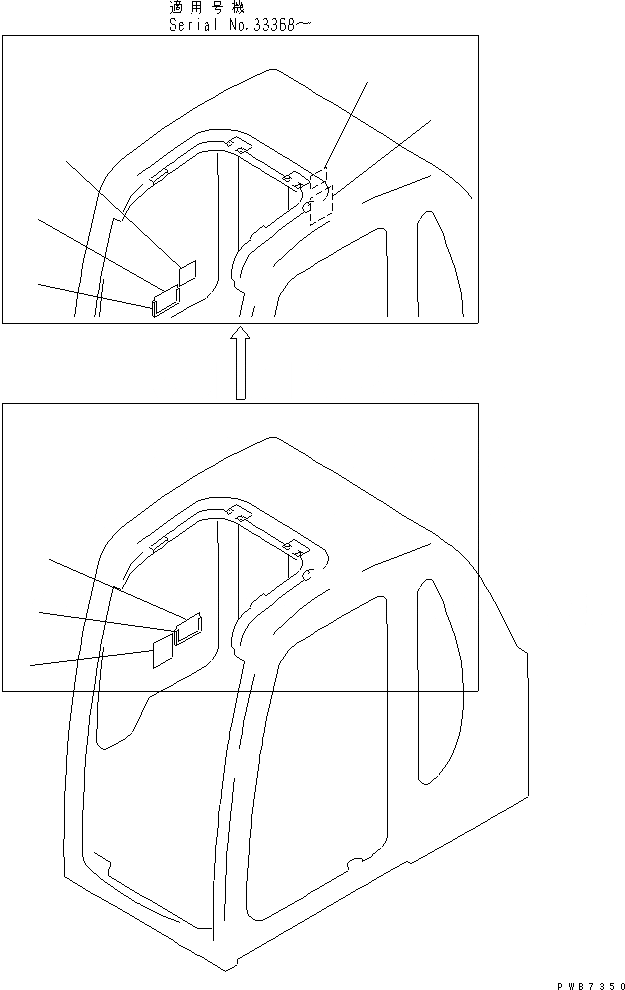 適用号機
Serial No.33368~

PWB7350