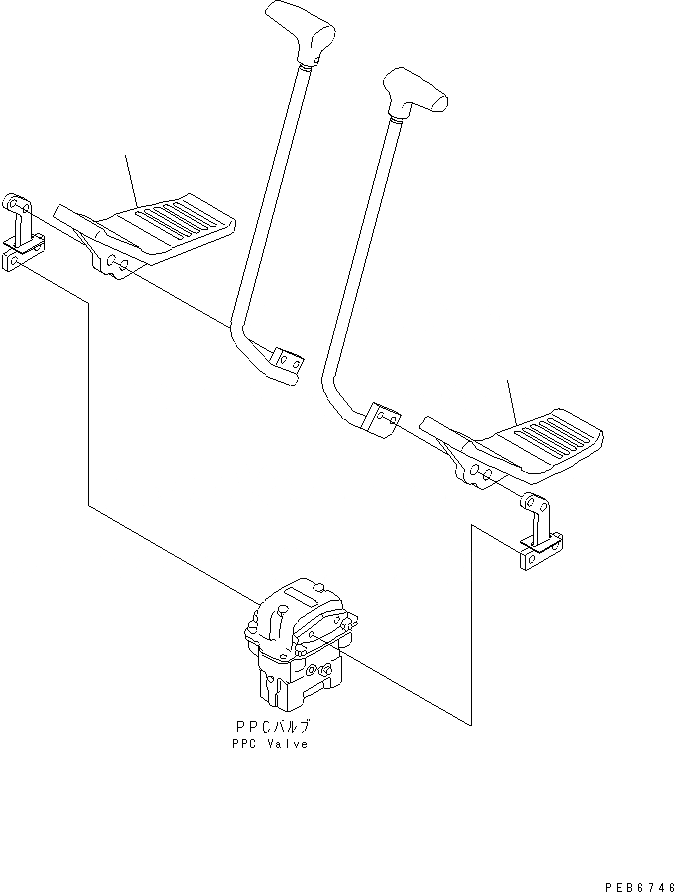 PPCバルブ
PPC Valve

PEB6746