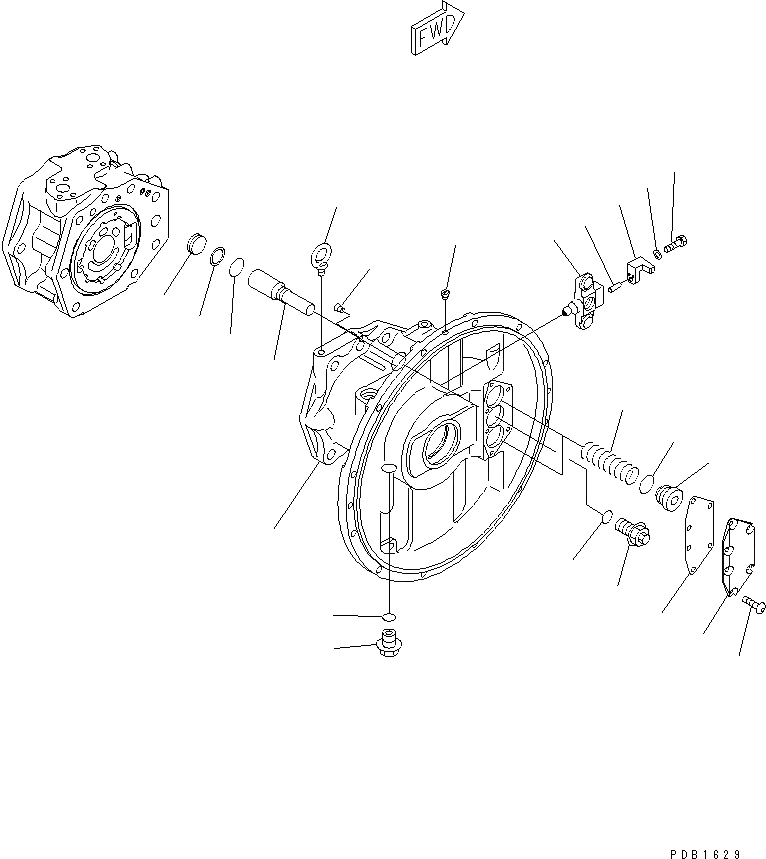 FWD

PDB1629