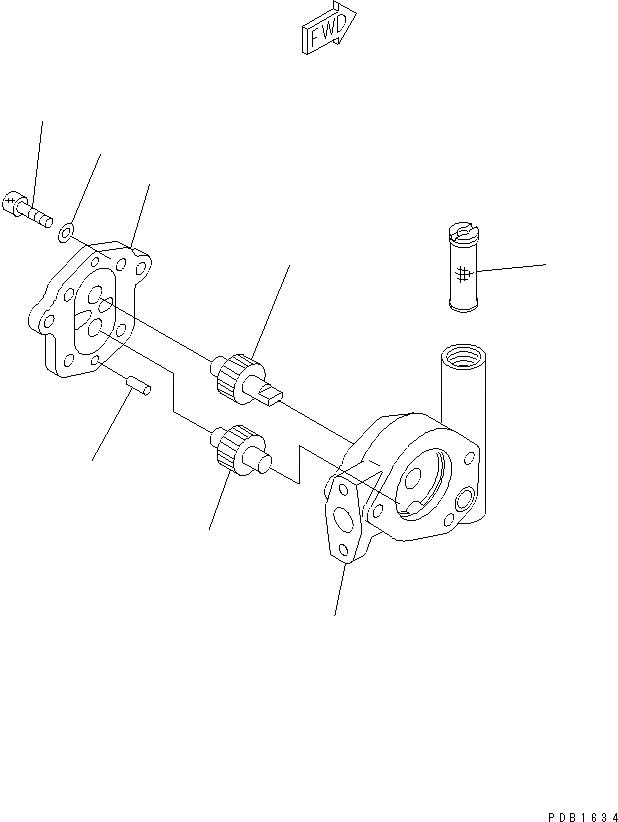 FWD

PDB1634