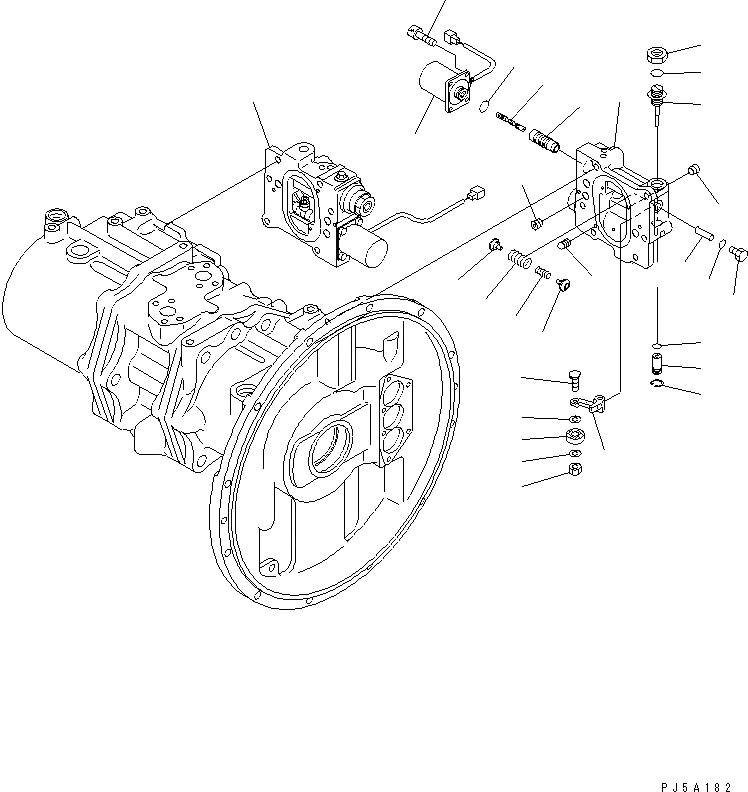 PJ5A182