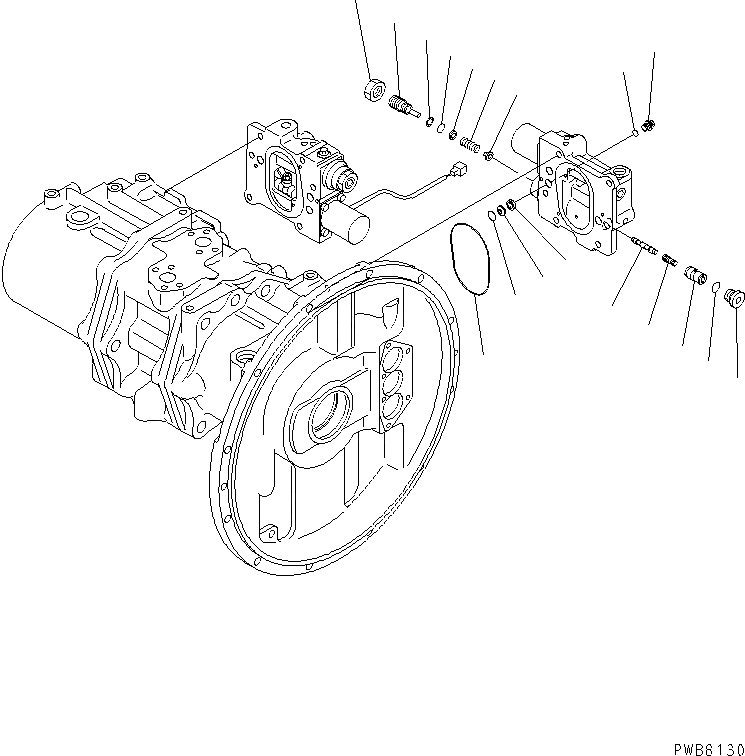 PWB6130