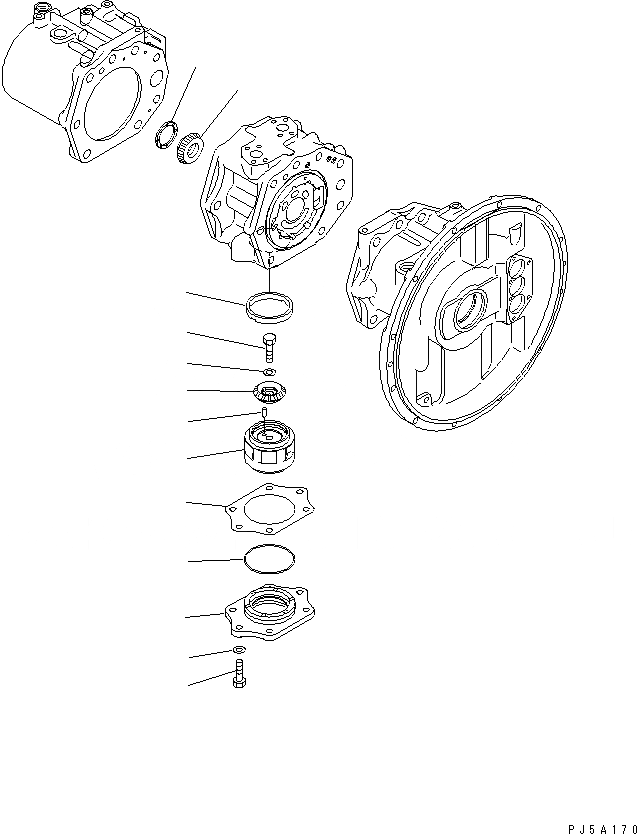 PJ5A170