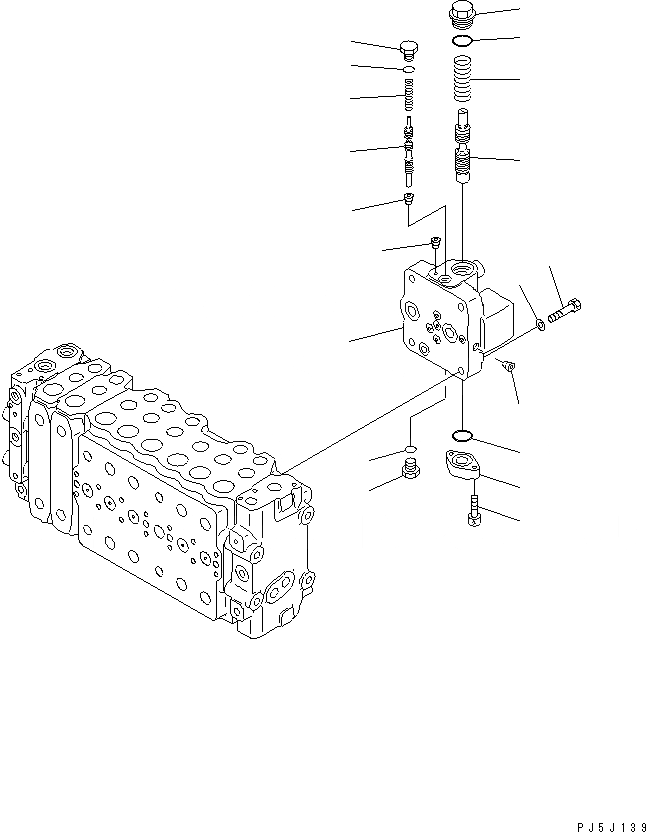 PJ5J139