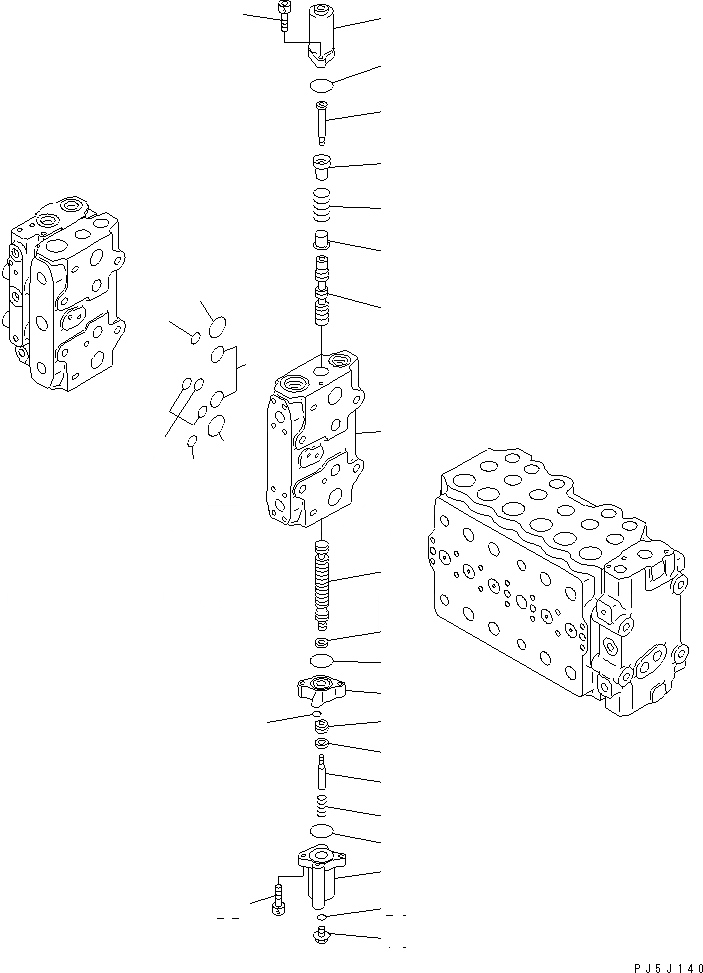 PJ5J140