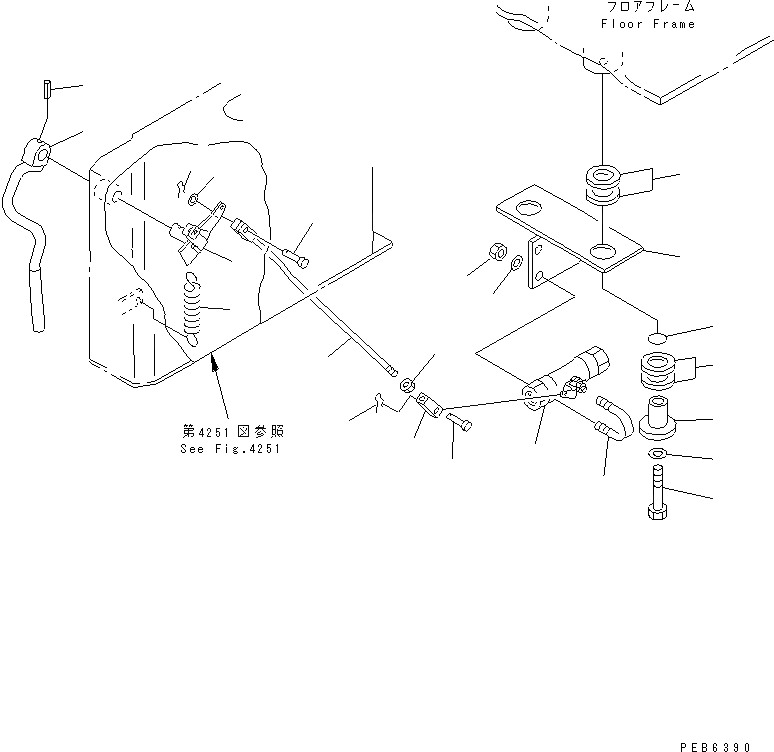 フロアフレーム
Floor Frame

第4251図参照
See Fig.4251

PEB6390