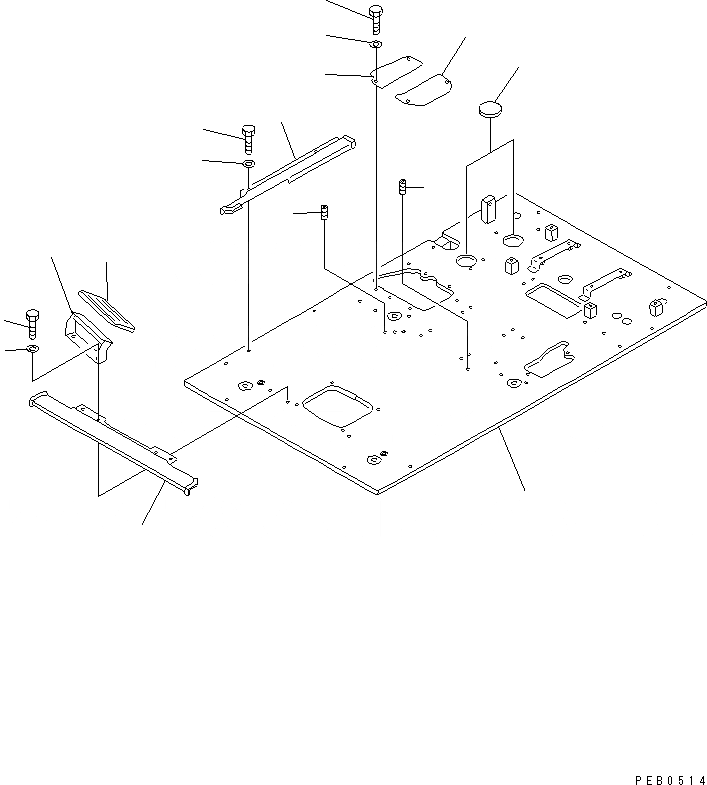 PEB0514