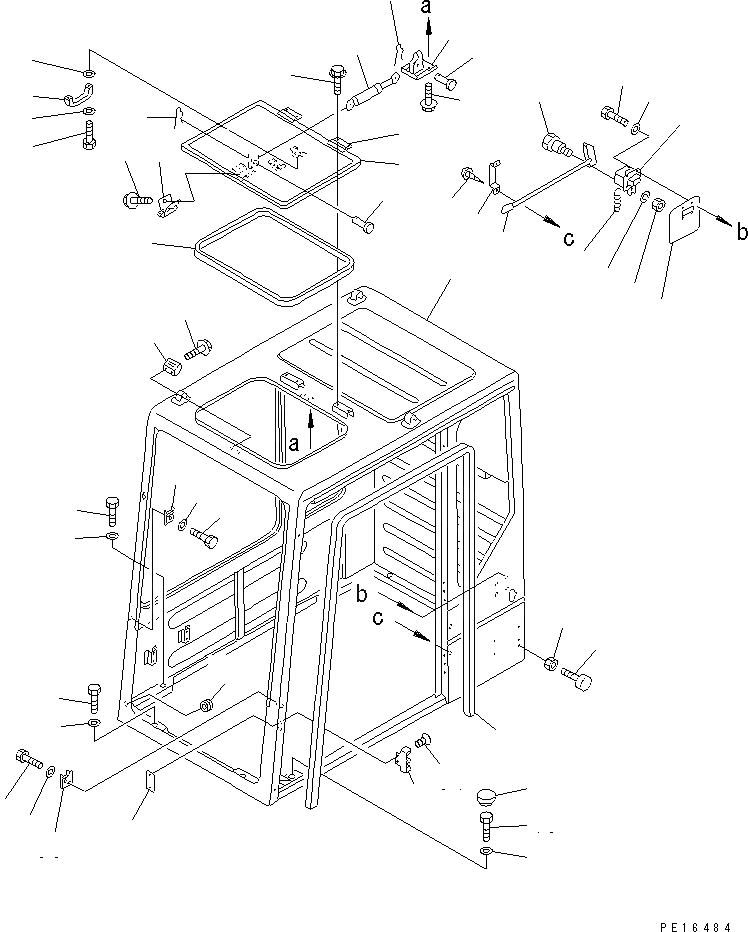 a
b
c
a
b
c
PE16484