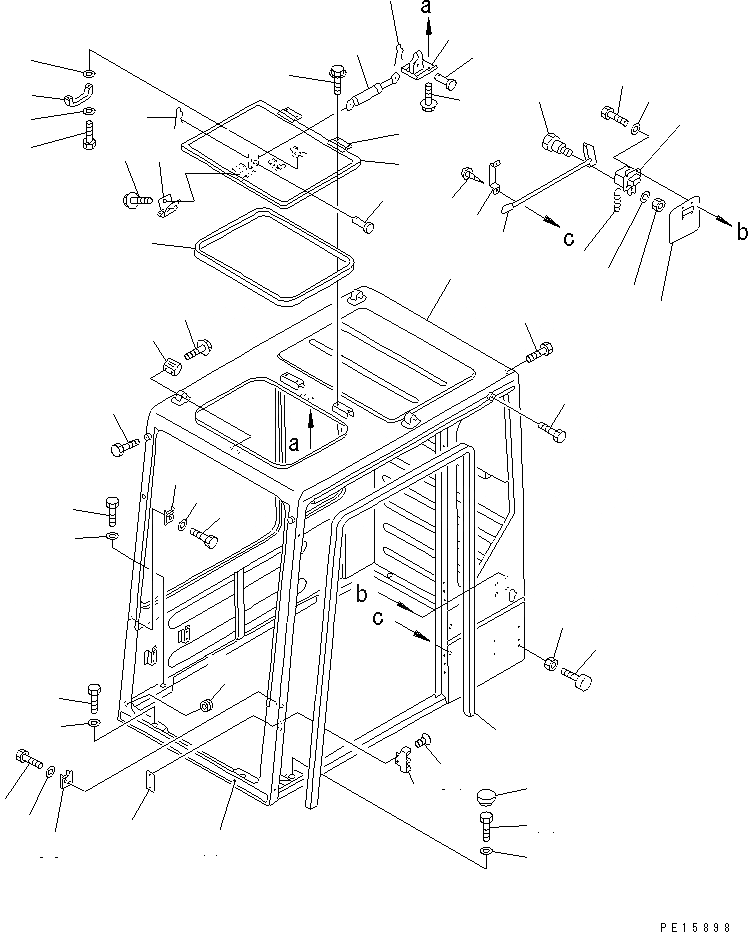 a
b
c
a
b
c
PE15898