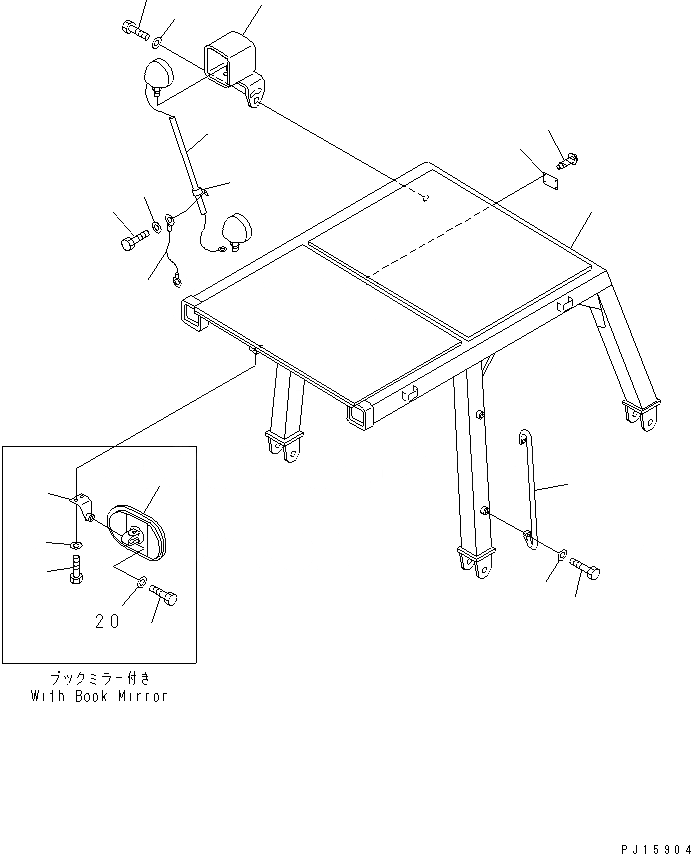 20

ブックミラー付き
With Book Mirror

PJ15904