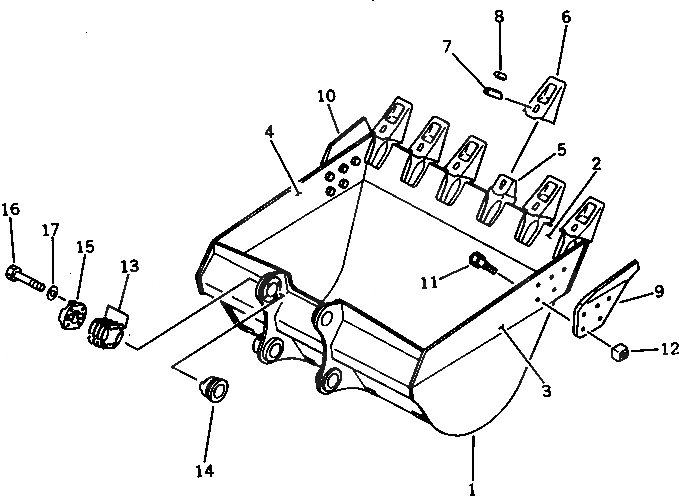 8
6
7
10
4
5
2
16
17
15
13
11
9
12
3
14
1