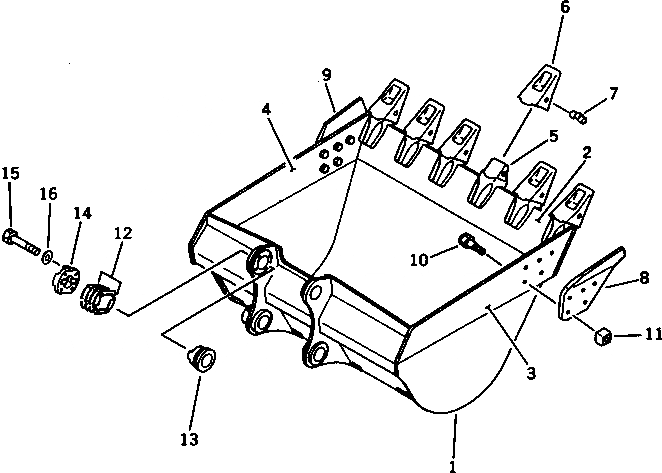 6
9
7
4
5
2
15
16
14
12
10
8
11
3
13
1