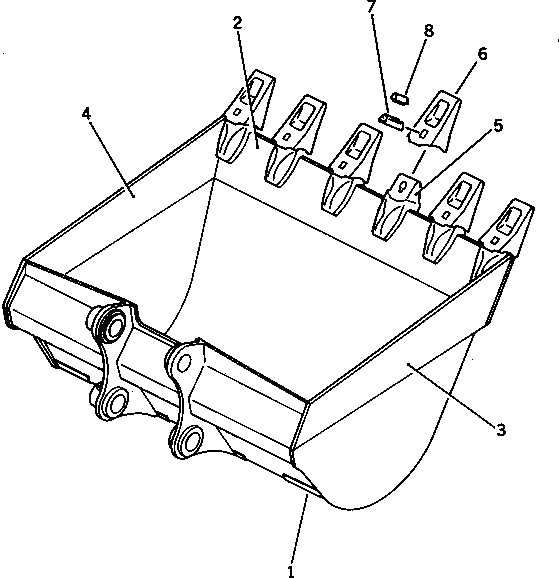 7
2
8
6
4
5
3
1