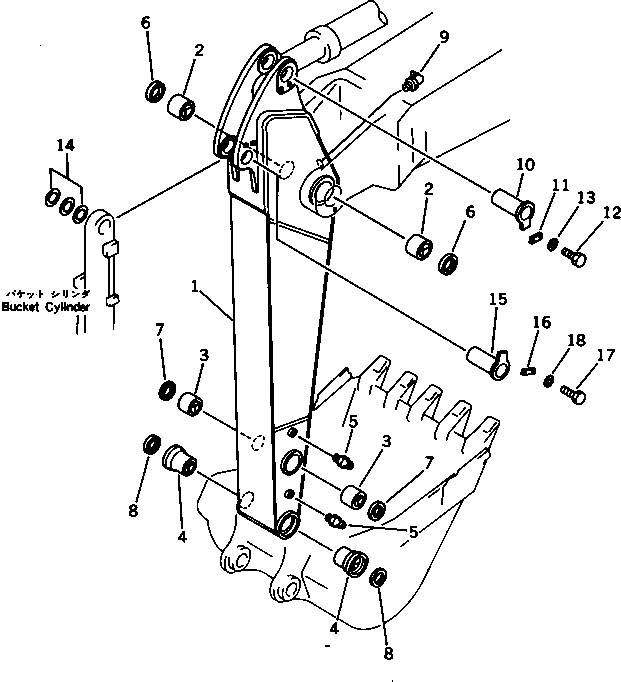 6
2
9
14
10
11
13
12
2
6
バケット シリンダ
Bucket Cylinder
1
15
16
18
17
7
3
5
3
7
8
4
5
4
8