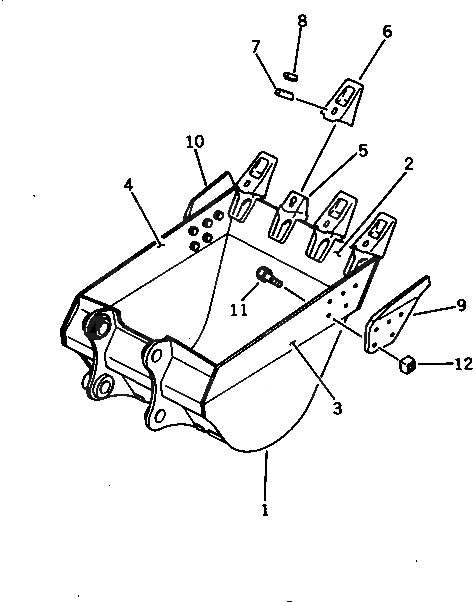 8
6
7
10
5
2
4
11
9
12
3
1