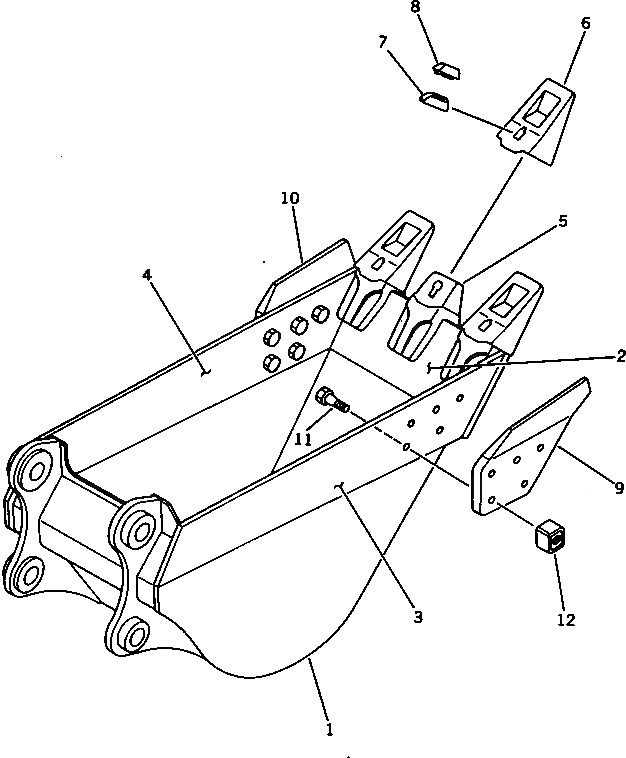 8
6
7
10
5
4
2
11
9
3
12
1