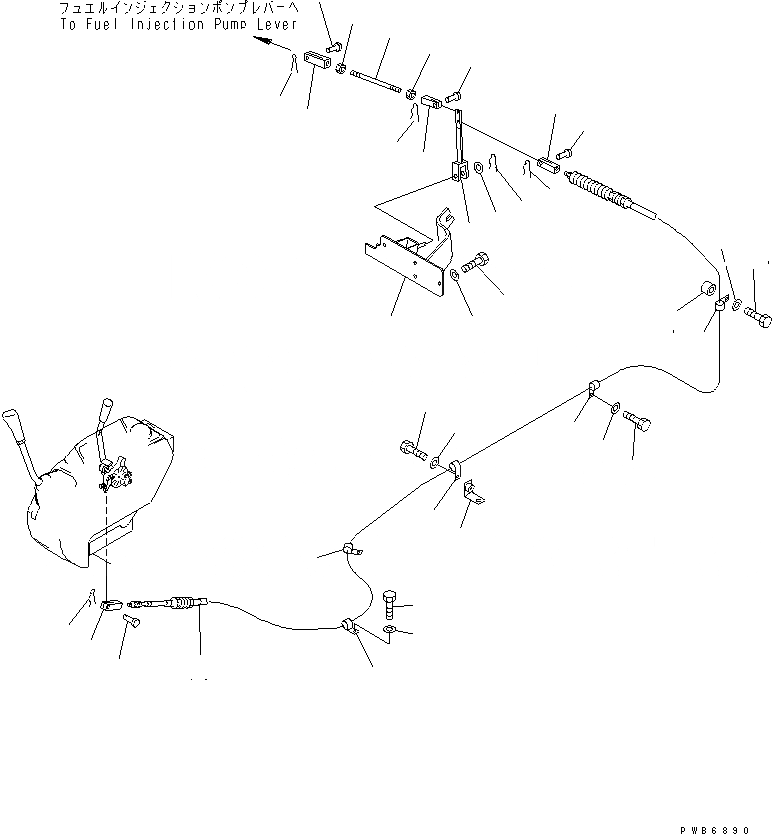 フュエルインジェクションポンプレバーへ
To Fuel Injection Pump Lever

PWB6890