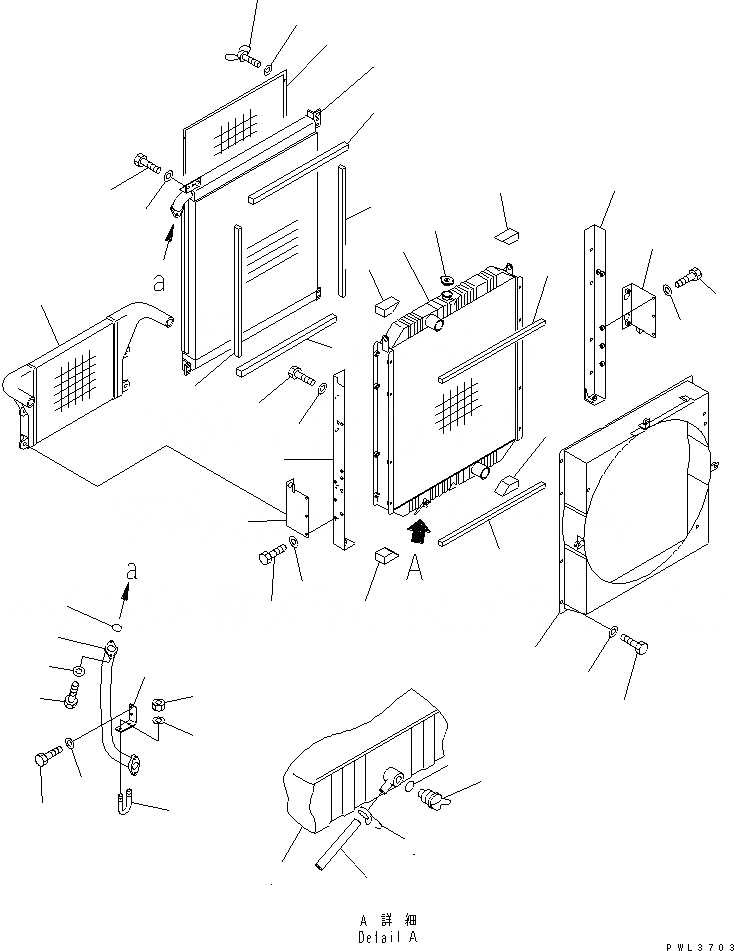 a

A

a

A 詳細
Detail A

PWL3703