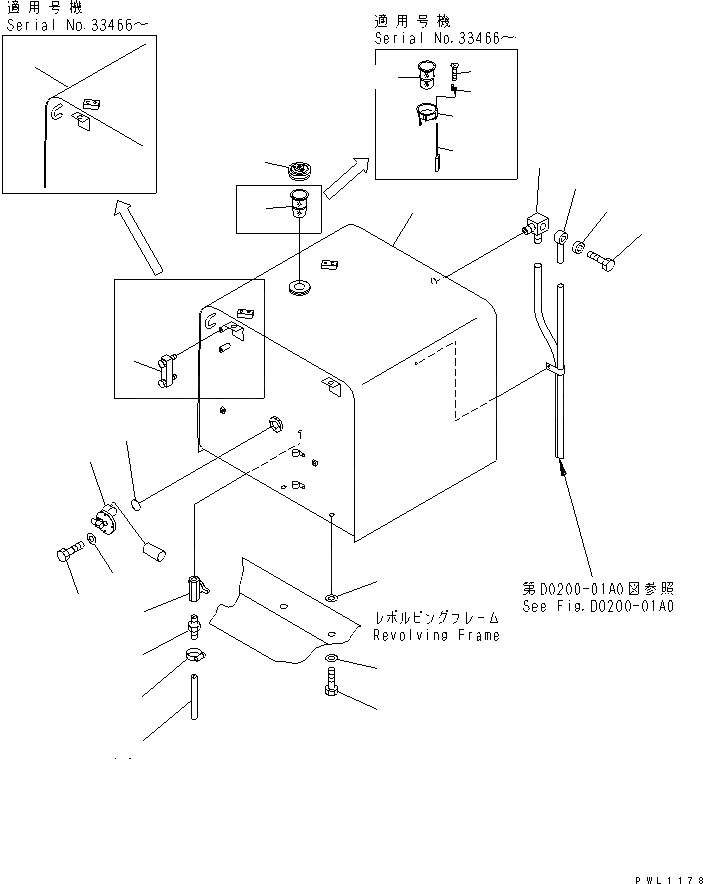 適用号機
Serial No.33466～

適用号機
Serial No.33466～

第D0200-01A0図参照
See Fig.D0200-01A0

レボルビングフレーム
Revolving Frame

PWL1178