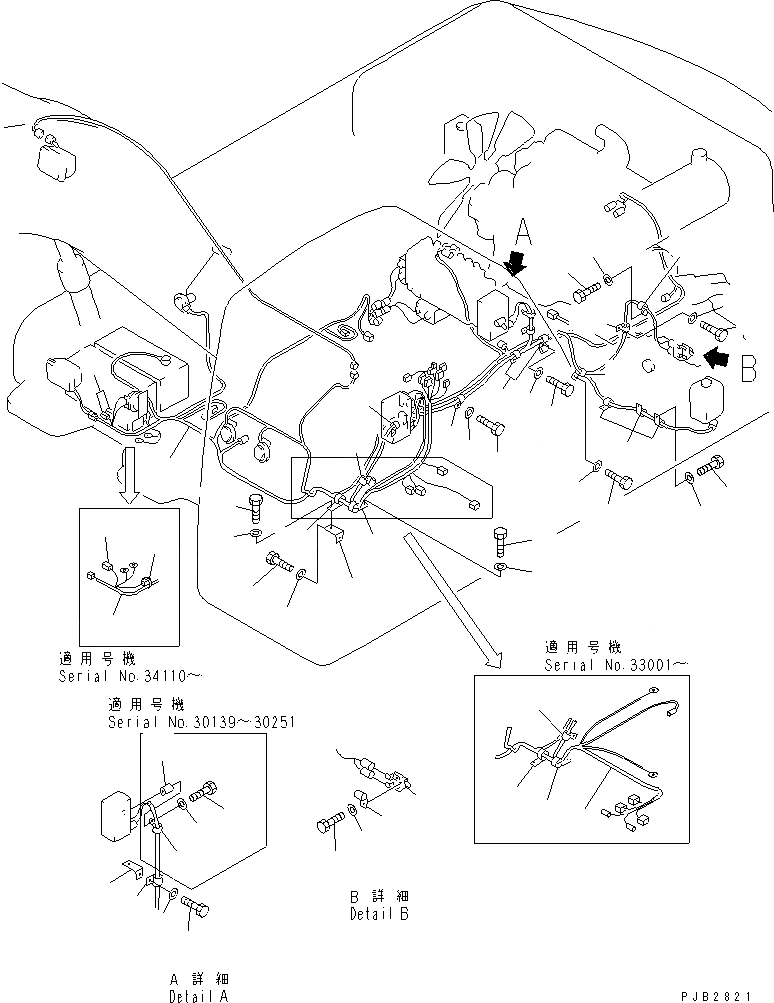 A

B

適用号機
Serial No.34110～

適用号機
Serial No.33001～

適用号機
Serial No.30139～30251

B 詳細
Detail B

A 詳細
Detail A

PJB2821