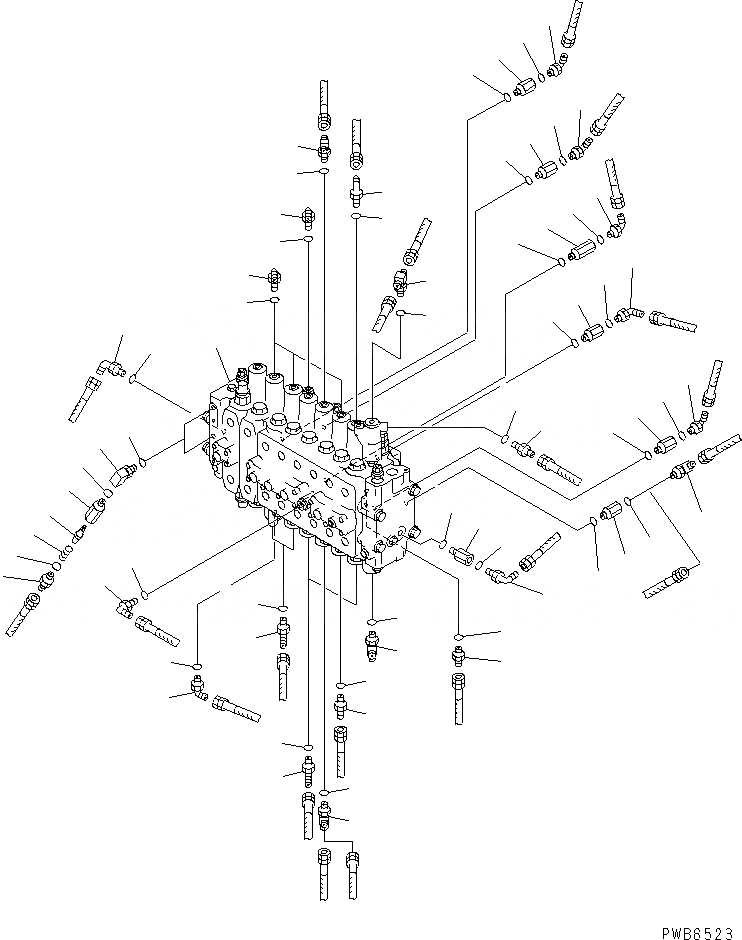 PWB6523