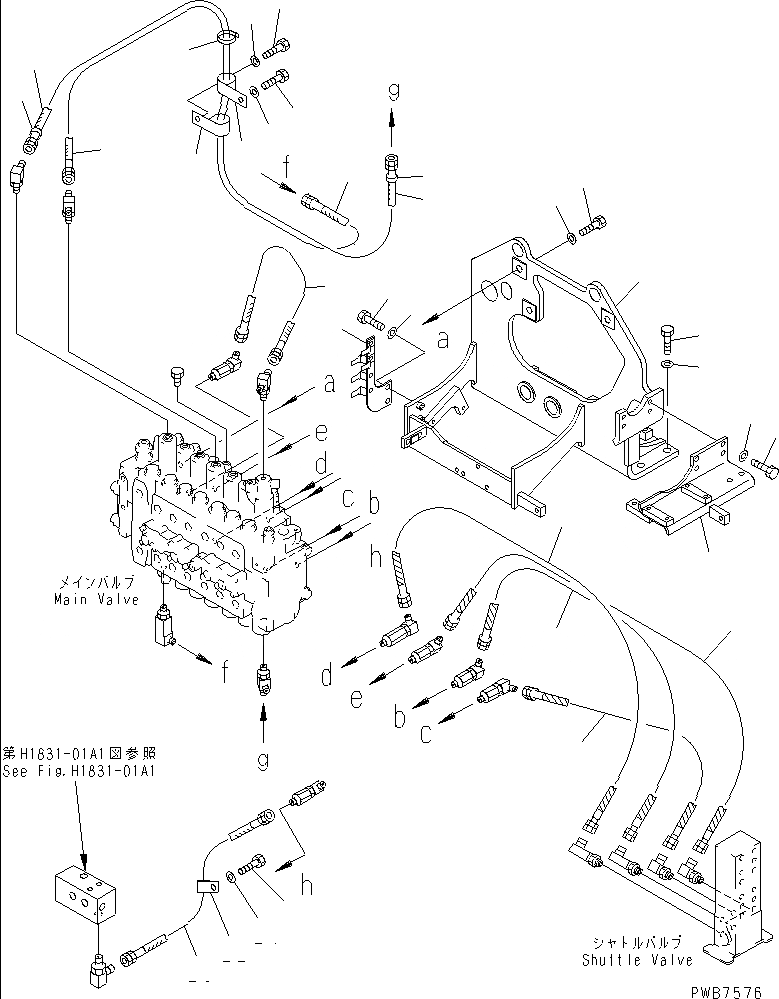 g
f
a
a
e
d
c
b
h
メインバルブ
Main Valve
f
d
e
b
c
g
第H1831-01A1図参照
See Fig.H1831-01A1
h
シャトルバルブ
Shuttle Valve
PWB7576