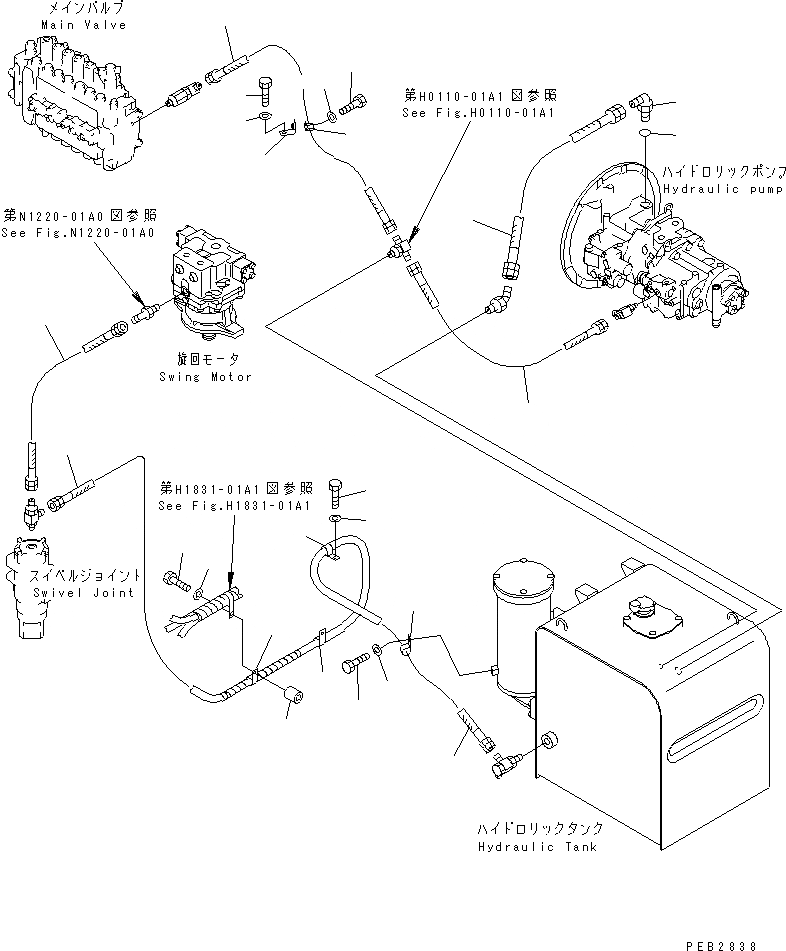 メインバルブ
Main Valve

第H0110-01A1図参照
See Fig.H0110-01A1

ハイドロリックポンプ
Hydraulic pump

第N1220-01A0図参照
See Fig.N1220-01A0

旋回モータ
Swing Motor

第H1831-01A1図参照
See Fig.H1831-01A1

スイベルジョイント
Swivel Joint

ハイドロリックタンク
Hydraulic Tank

PEB2838