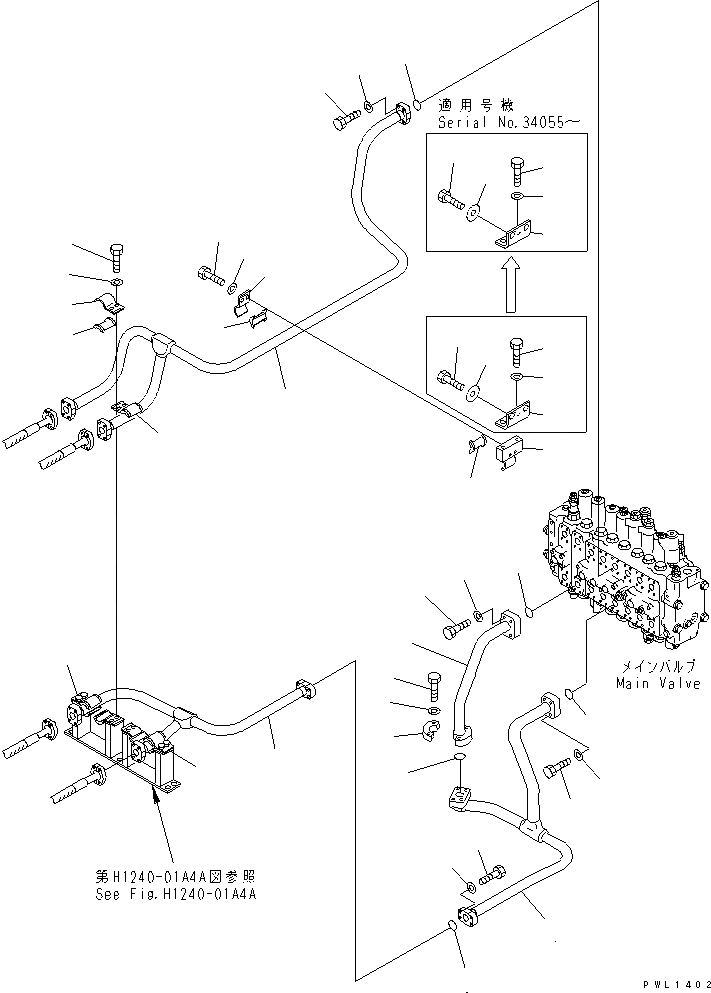 適用号機
Serial No.34055～

メインバルブ
Main Valve

第H1240-01A4A図参照
See Fig.H1240-01A4A

PWL1402