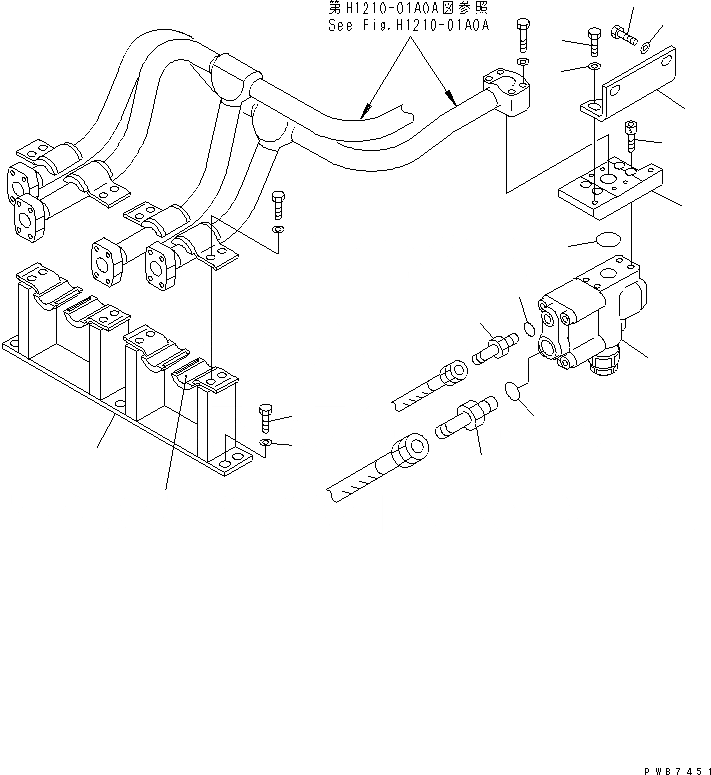 第H1210-01A0A図参照
See Fig.H1210-01A0A

PW87451