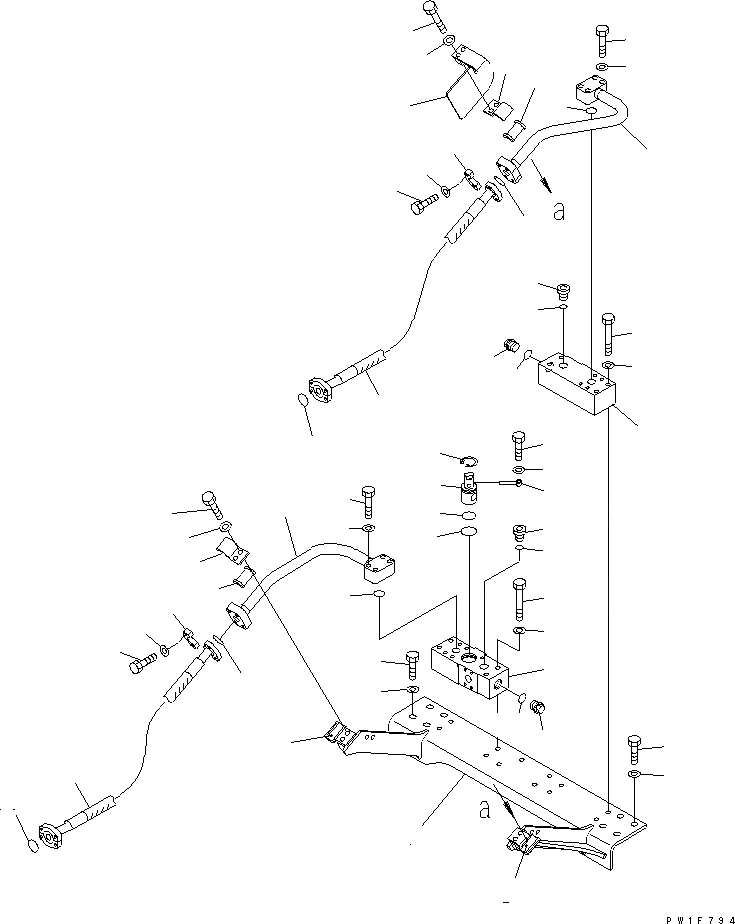 a

a

PW1F794