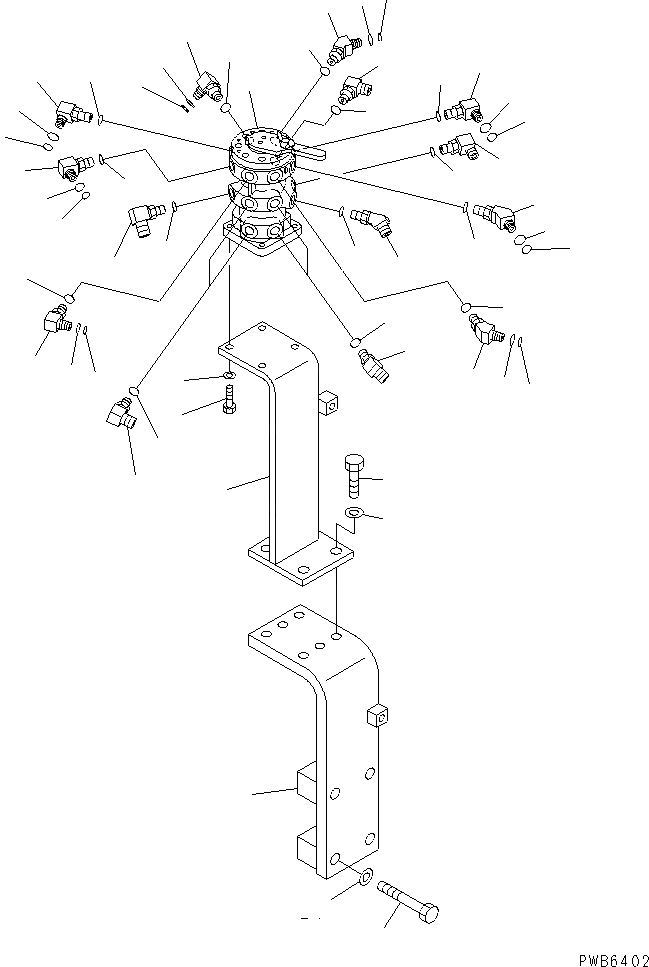 PWB6402