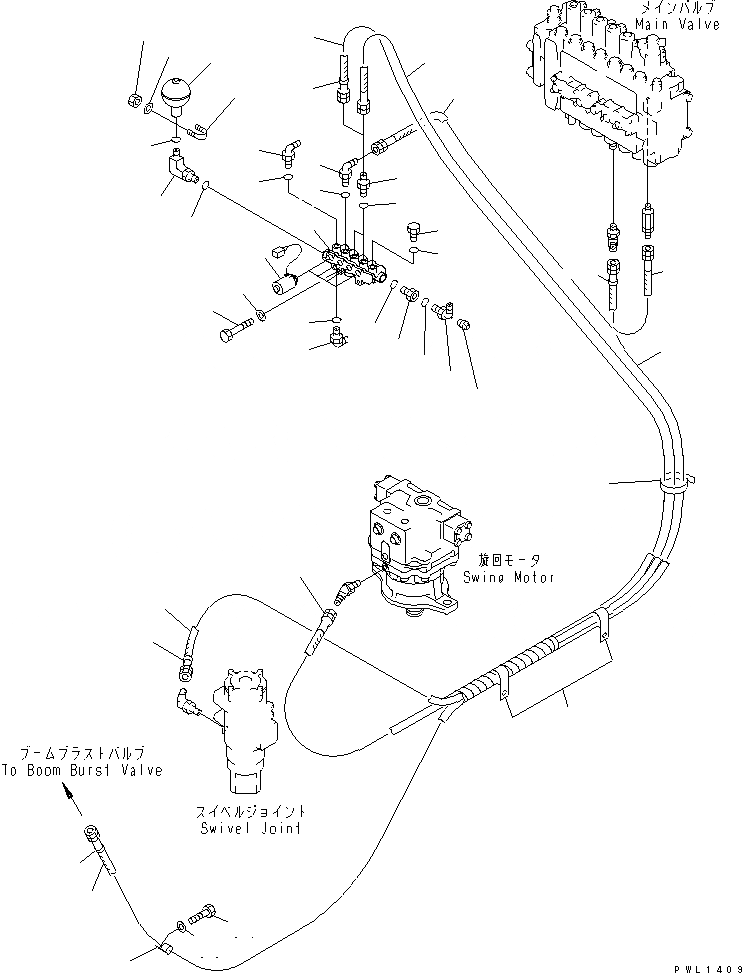 メインバルブ
Main Valve

旋回モータ
Swing Motor

ブームブラストバルブ
To Boom Burst Valve

スイベルジョイント
Swivel Joint

PWL1409