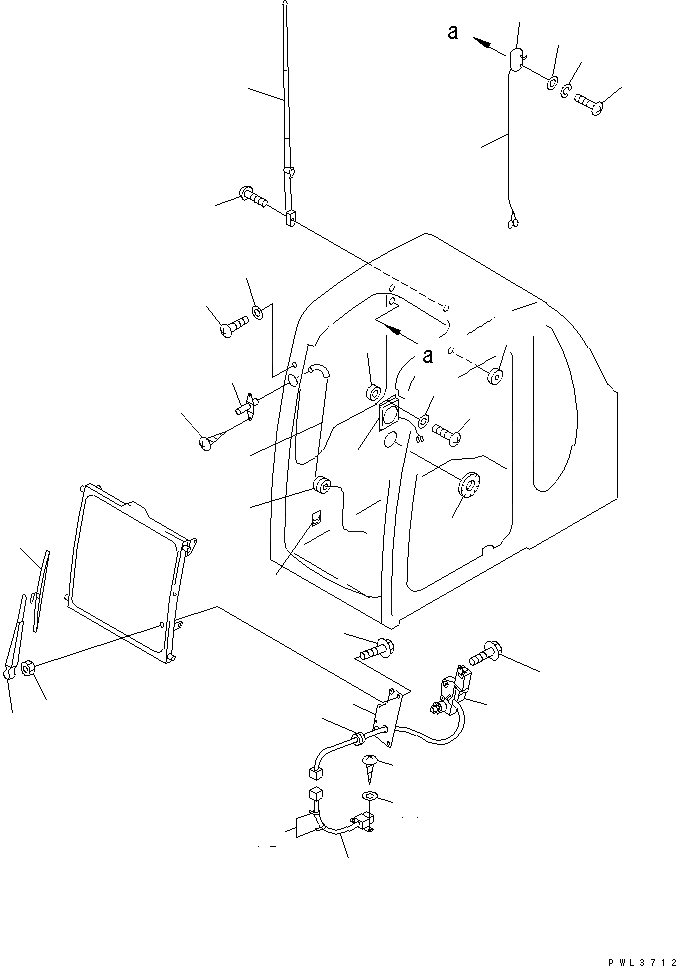 a

a

PWL3712