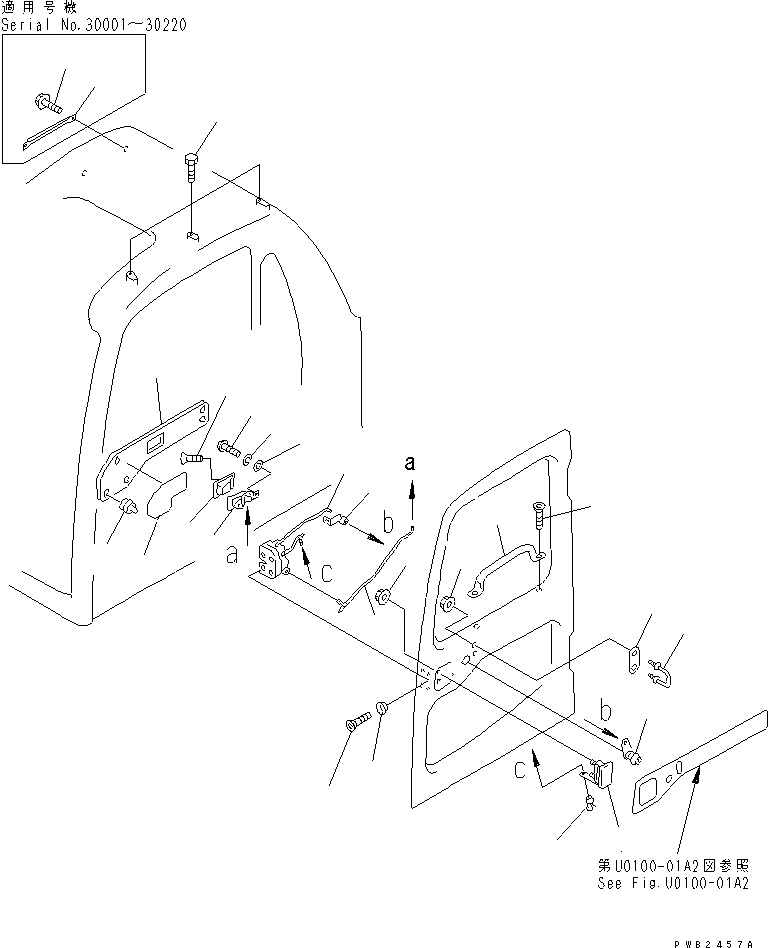 適用号機
Serial No.30001～30220

a

b

a

c

b

c

第U0100-01A2図参照
See Fig.U0100-01A2

PWB2457A