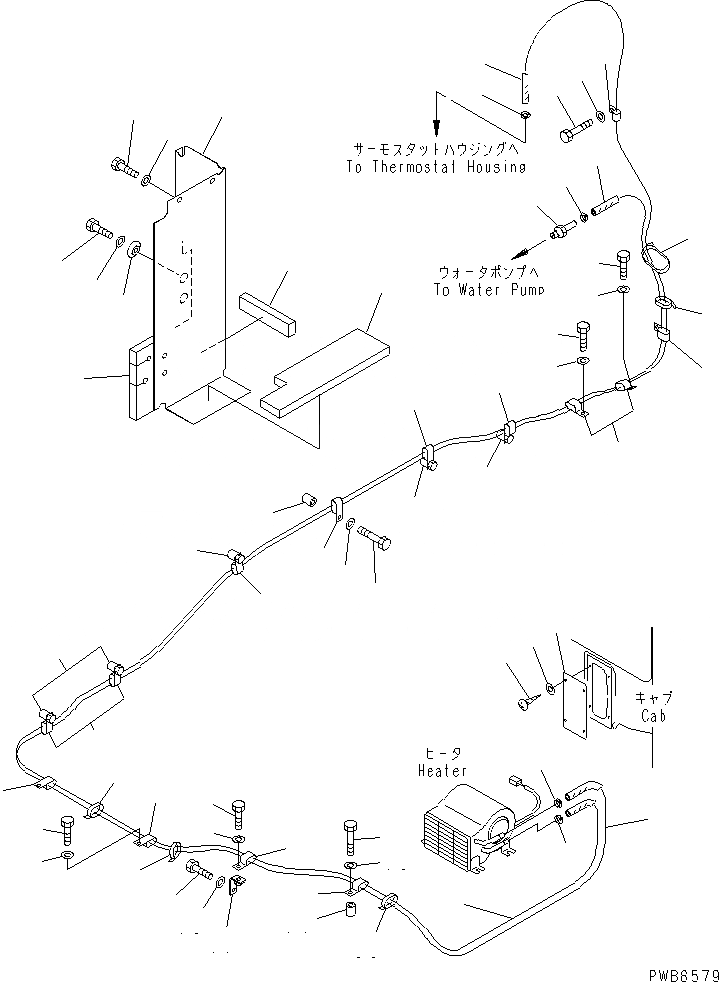 サーモスタットハウジングへ
To Thermostat Housing

ウォータポンプへ
To Water Pump

キャブ
Cab

ヒータ
Heater

PWB8579