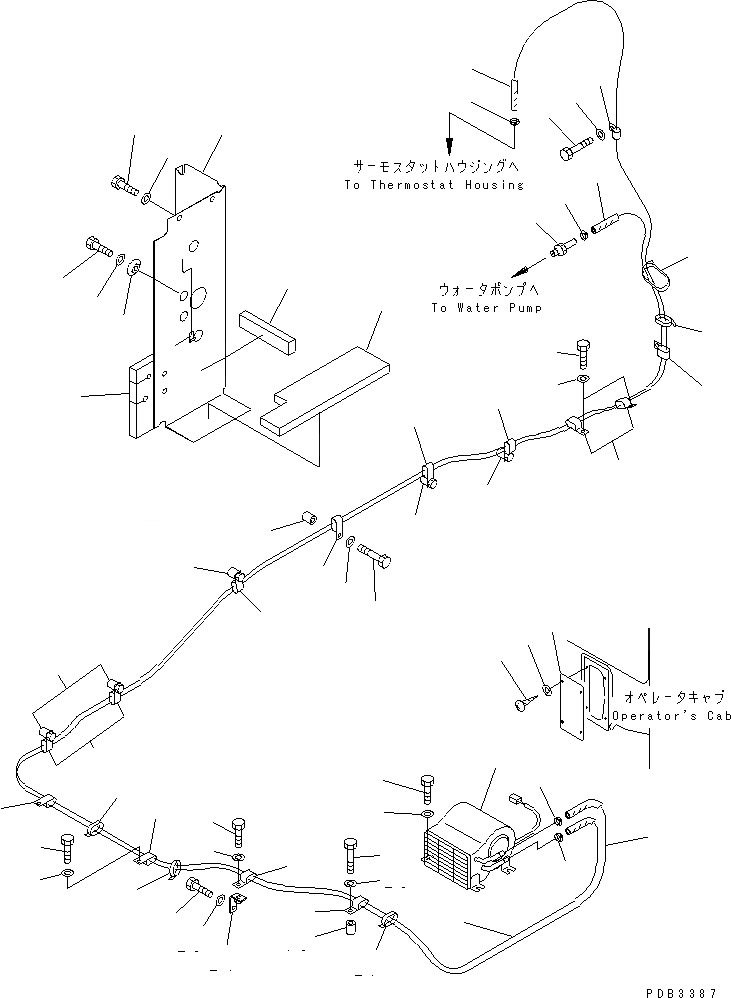 サーモスタットハウジングへ
To Thermostat Housing

ウォータポンプへ
To Water Pump

オペレータキャブ
Operator's Cab

PDB3387