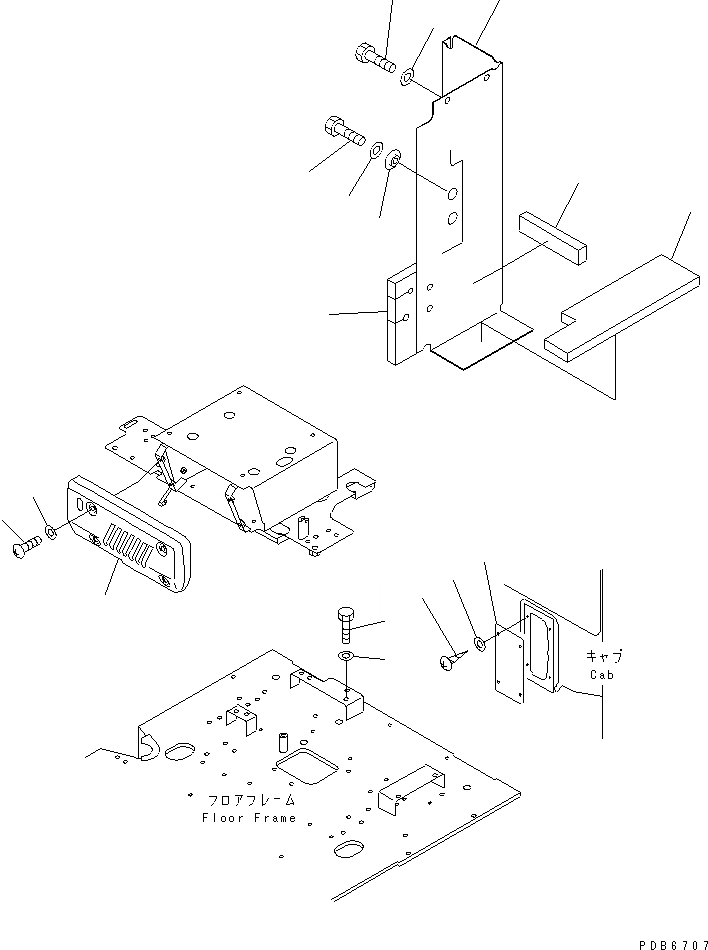 キャブ
Cab

フロアフレーム
Floor Frame

PDB6707