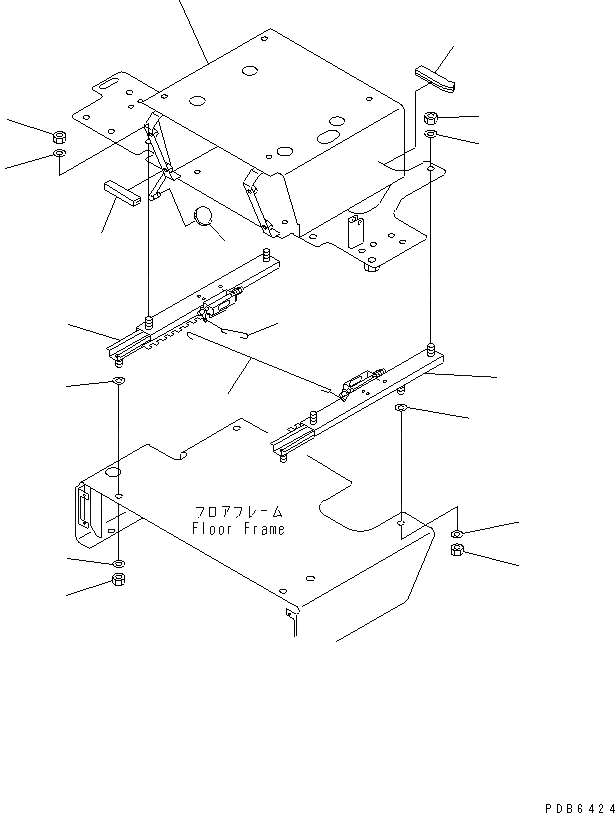 フロアフレーム
Floor Frame

PDB6424