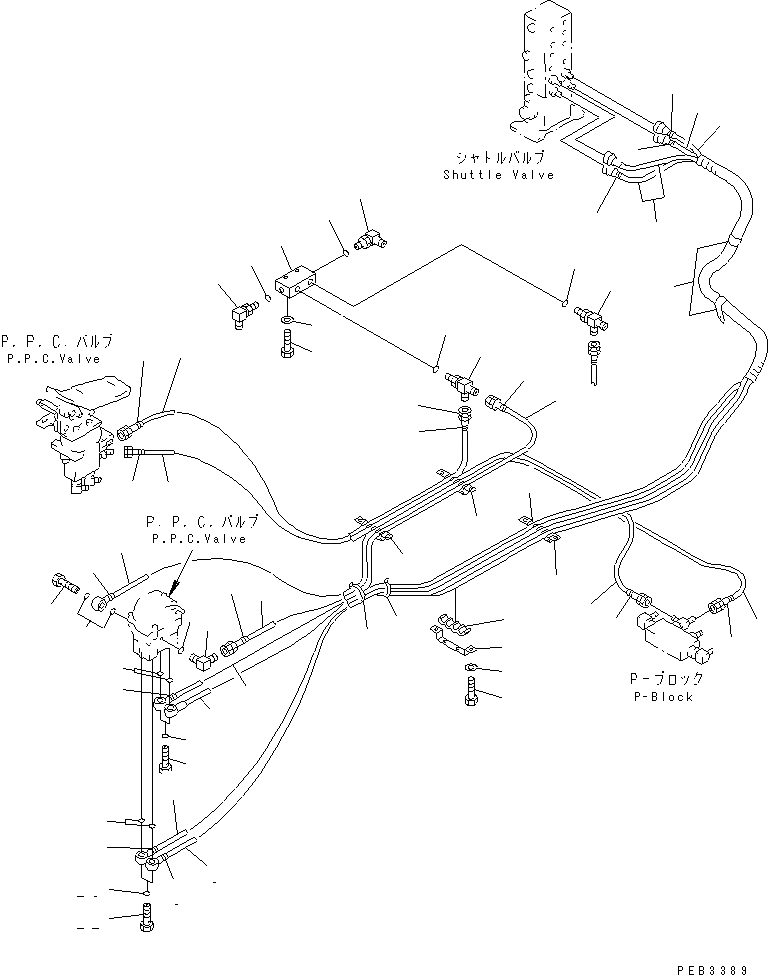 シャトルバルブ
Shuttle Valve

P. P. C. バルブ
P.P.C.Valve

P. P. C. バルブ
P.P.C.Valve

P－ブロック
P-Block

PEB3389