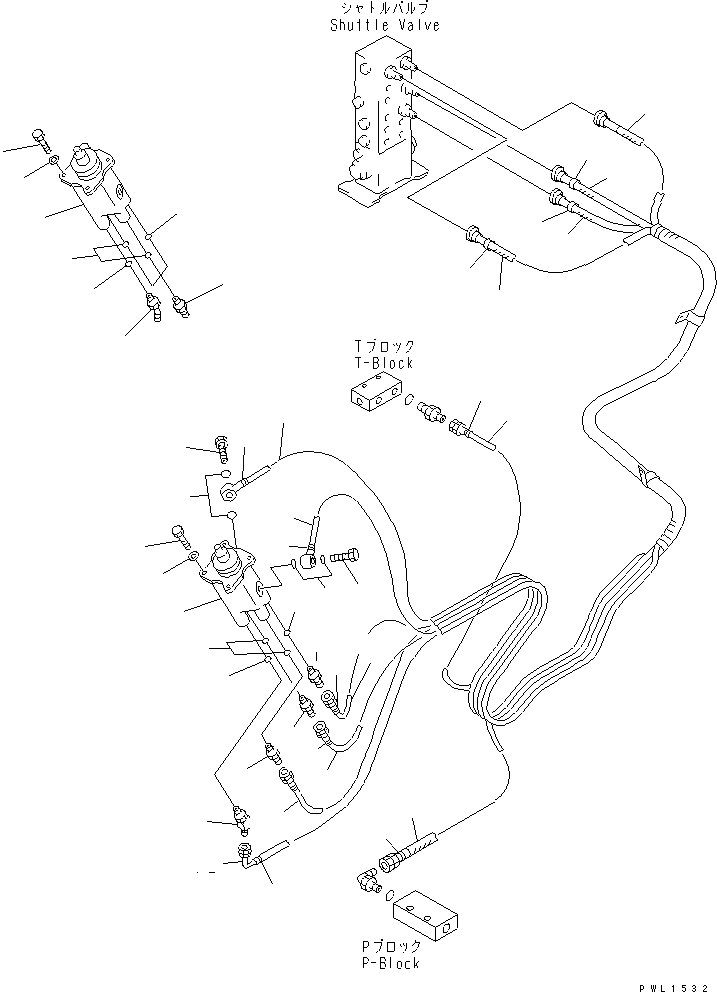 シャトルバルブ
Shuttle Valve

Tブロック
T-Block

Pブロック
P-Block

PWL1532