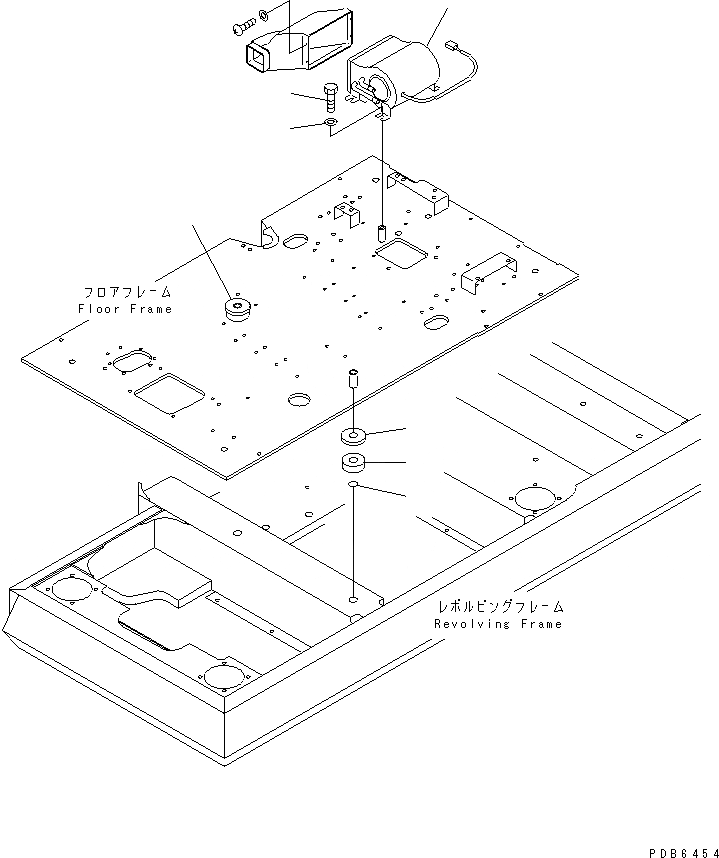 フロアフレーム
Floor Frame

レボルビングフレーム
Revolving Frame

PDB6454