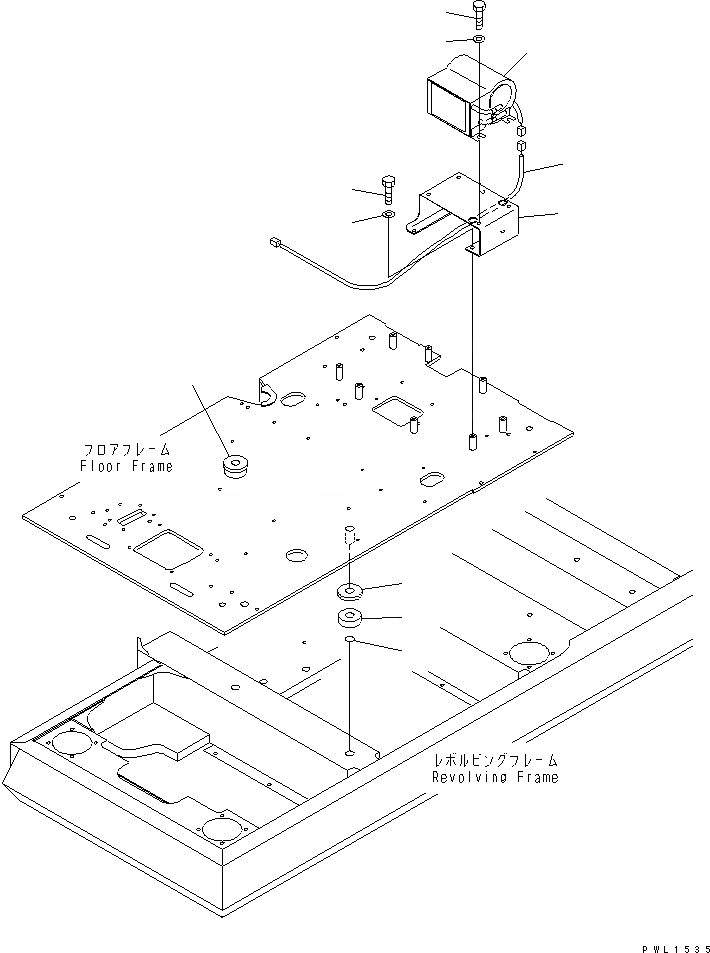 フロアフレーム
Floor Frame

レボルビングフレーム
Revolving Frame

PWL1535