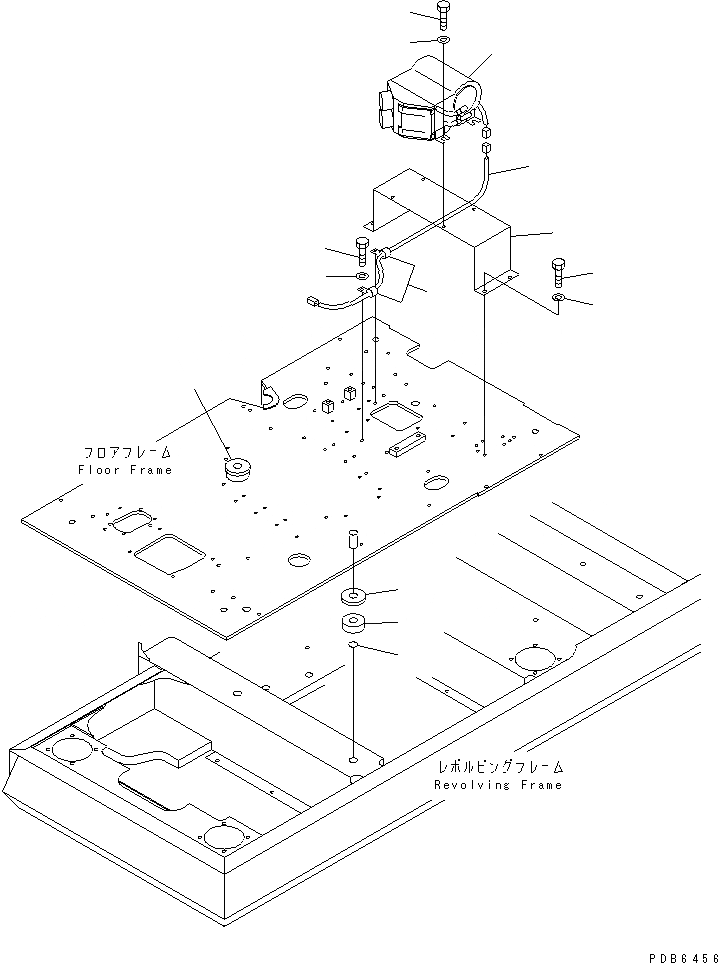 フロアフレーム
Floor Frame

レボルビングフレーム
Revolving Frame

PDB6456