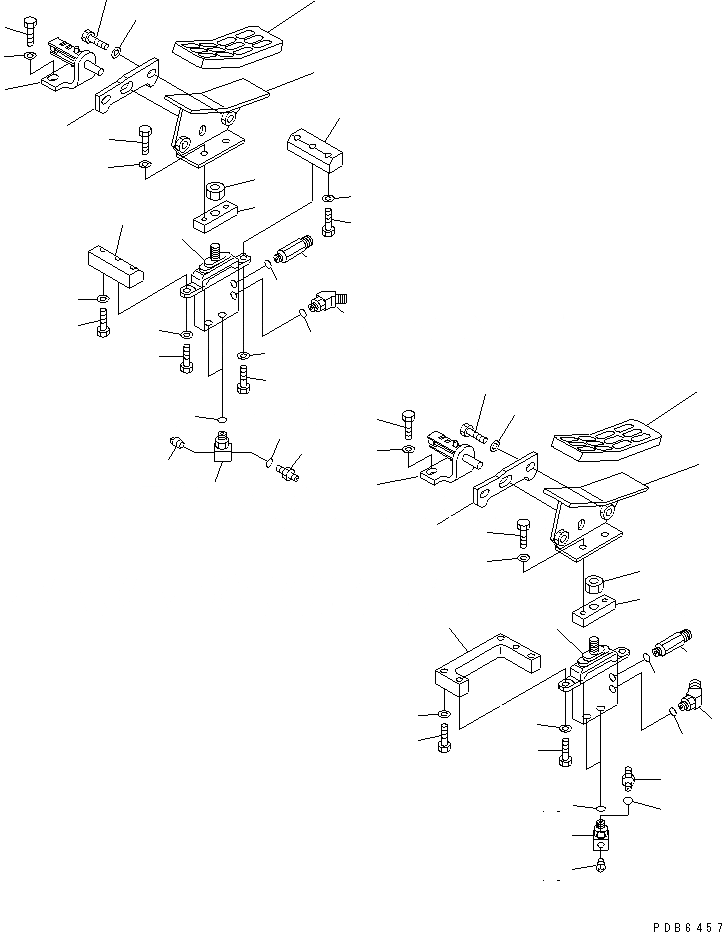 PDB6457