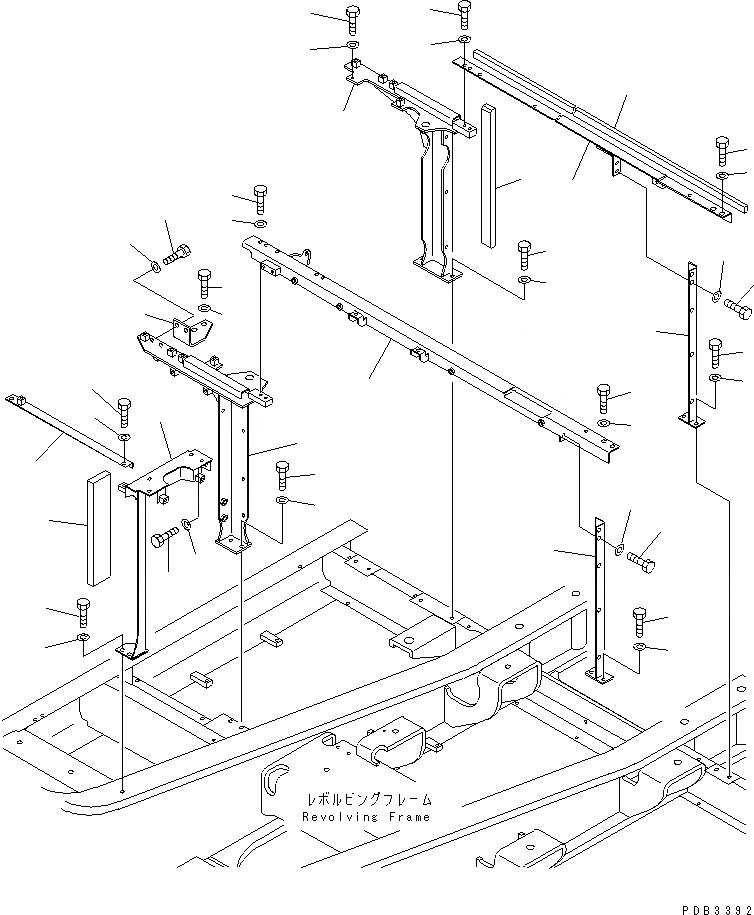 レボルビングフレーム
Revolving Frame

PDB3392