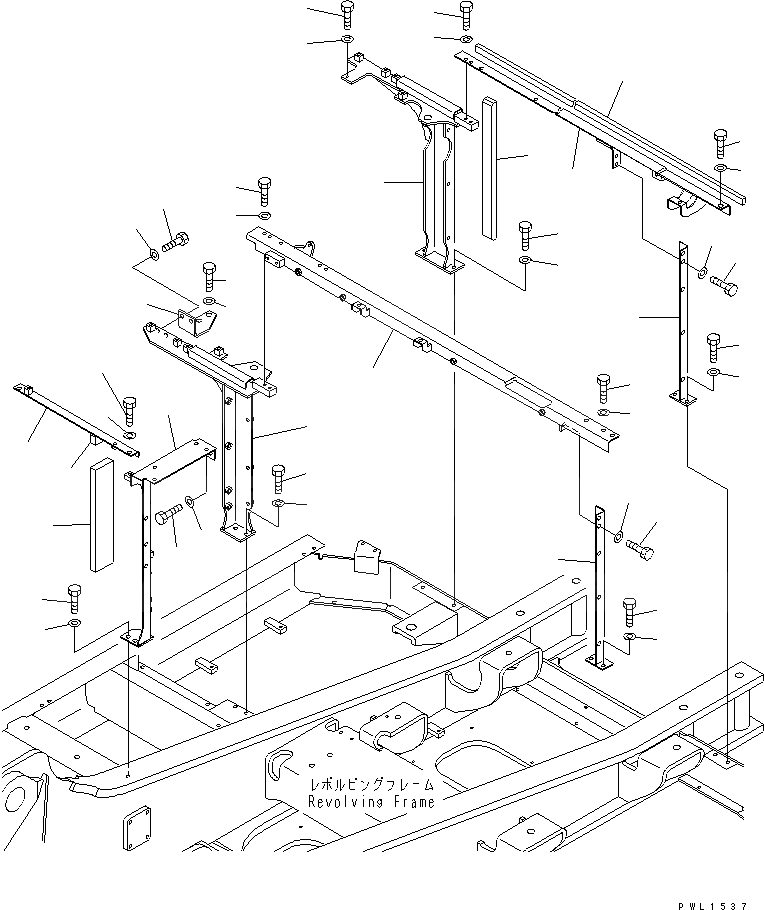 レボルビングフレーム
Revolving Frame

PWL1537