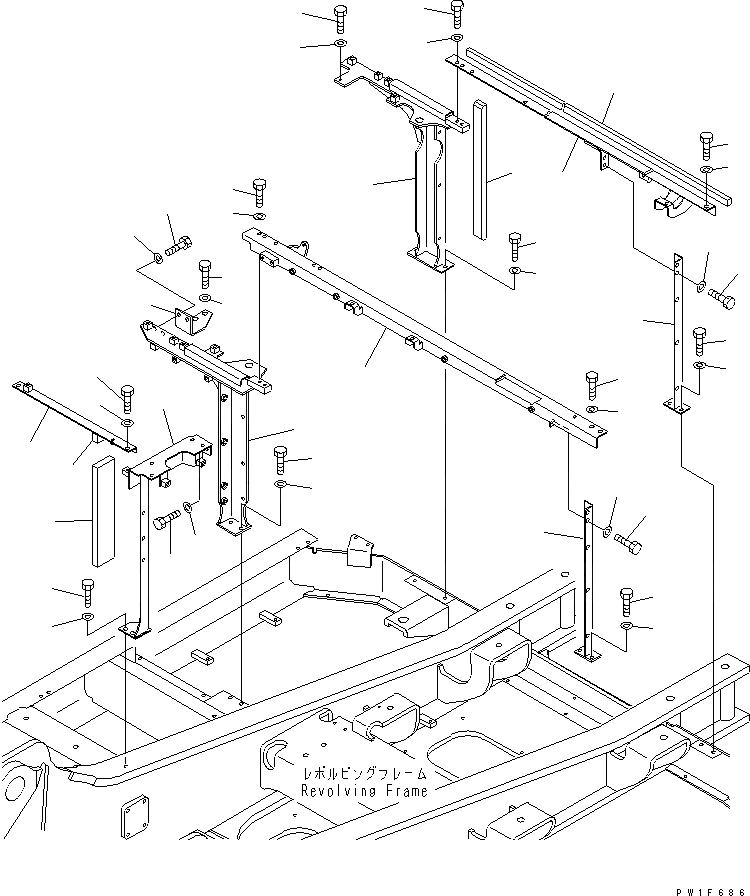 レボルビングフレーム
Revolving Frame

PW1F686